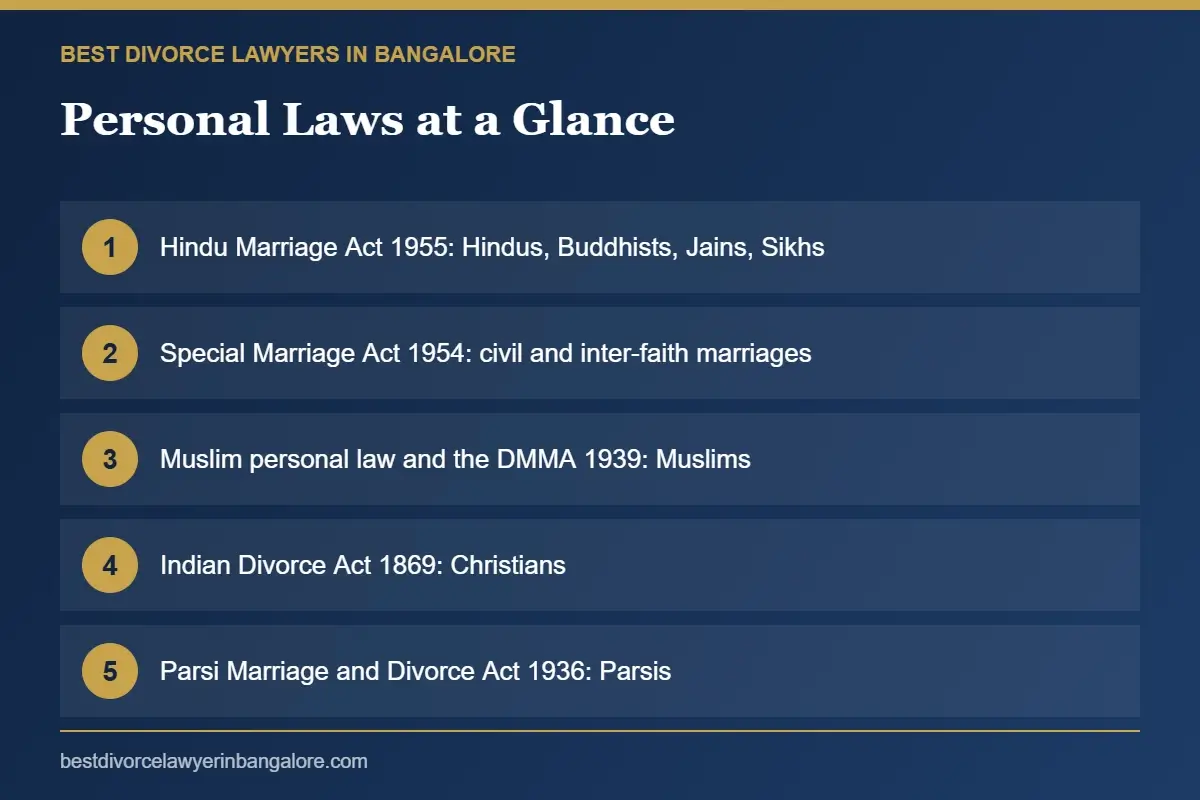 BEST DIVORCE LAWYERS IN BANGALORE

Personal Laws at a Glance

1 Hindu Marriage Act 1955: Hindus, Buddhists, Jains, Sikhs

2 Special Marriage Act 1954: civil and inter-faith marriages

3 Muslim personal law and the DMMA 1939: Muslims

4 Indian Divorce Act 1869: Christians

5 Parsi Marriage and Divorce Act 1936: Parsis

bestdivorcelawyerinbangalore.com